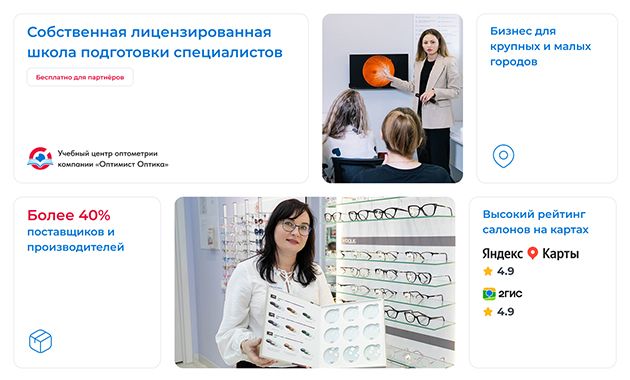 Собственная лицензированная школа подготовки специалистов

Бесплатно для партнёров

Учебный центр оптометрии компании «Оптимист Оптика»

Бизнес для крупных и малых городов

Более 40% поставщиков и производителей

Высокий рейтинг салонов на картах

Яндекс Карты

4.9

2ГИС

4.9