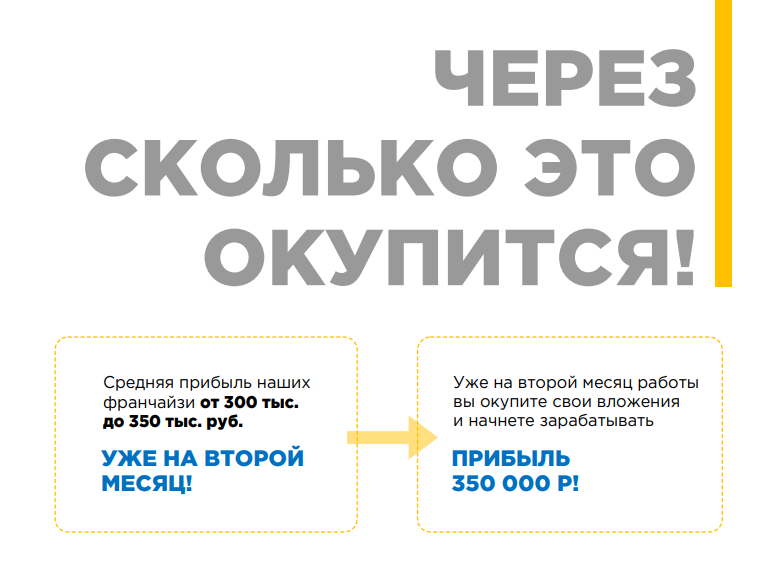 ЧЕРЕЗ
СКОЛЬКО ЭТО
ОКУПИТСЯ!

Средняя прибыль наших франчайзи от 300 тыс. до 350 тыс. руб.

УЖЕ НА ВТОРОЙ МЕСЯЦ!

Уже на второй месяц работы вы окупите свои вложения и начнете зарабатывать

ПРИБЫЛЬ
350 000 Р!